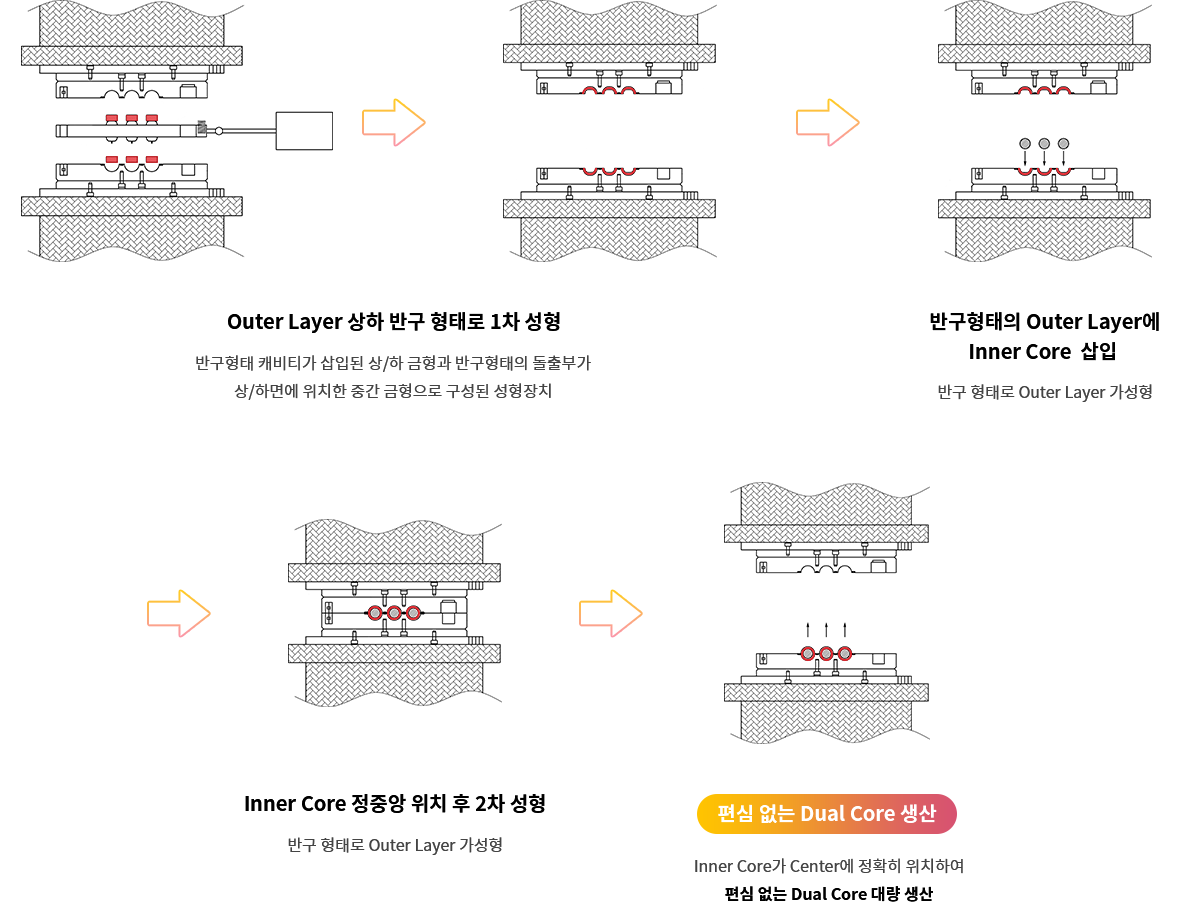 Outer Layer 상하 반구 형태로 1차 성형

반구형태 캐비티가 삽입된 상/하 금형과 반구형태의 돌출부가 상/하면에 위치한 중간 금형으로 구성된 성형장치

반구형태의 Outer Layer에 Inner Core 삽입

반구 형태로 Outer Layer 가성형

Inner Core 정중앙 위치 후 2차 성형

반구 형태로 Outer Layer 가성형

편심 없는 Dual Core 생산

Inner Core가 Center에 정확히 위치하여

편심 없는 Dual Core 대량 생산